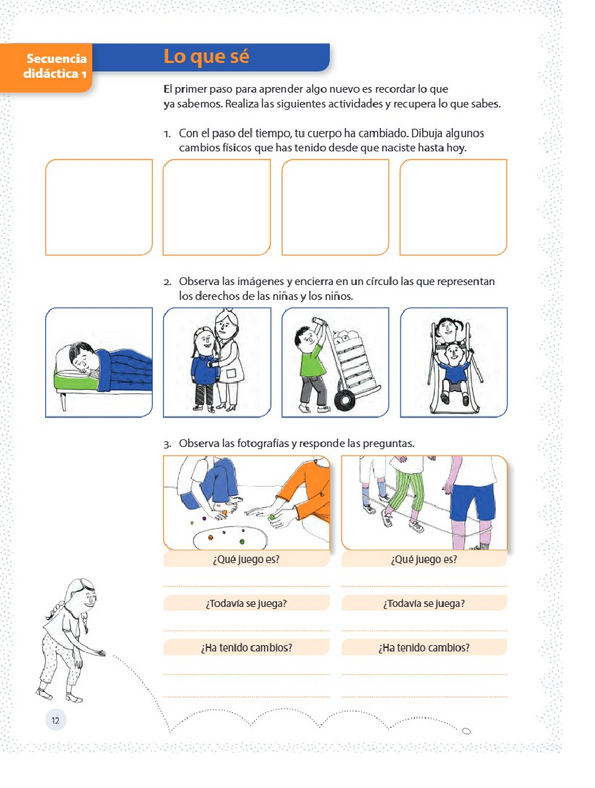 Secuencia didáctica 1

Lo que sé

El primer paso para aprender algo nuevo es recordar lo que ya sabemos. Realiza las siguientes actividades y recupera lo que sabes.

1. Con el paso del tiempo, tu cuerpo ha cambiado. Dibuja algunos cambios físicos que has tenido desde que naciste hasta hoy.

2. Observa las imágenes y encierra en un círculo las que representan los derechos de las niñas y los niños.

3. Observa las fotografías y responde las preguntas.

¿Qué juego es?

¿Todavía se juega?

¿Ha tenido cambios?

¿Qué juego es?

¿Todavía se juega?

¿Ha tenido cambios?

12