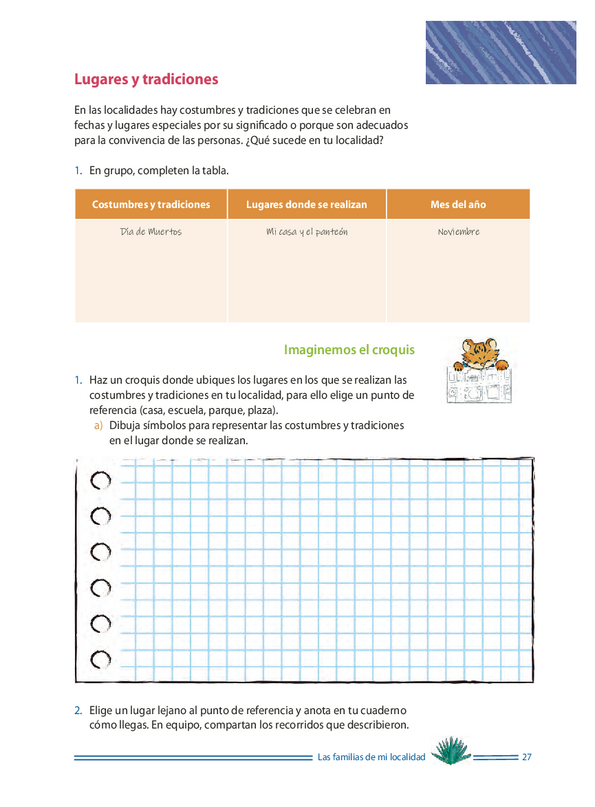 Lugares y tradiciones

En las localidades hay costumbres y tradiciones que se celebran en fechas y lugares especiales por su significado o porque son adecuados para la convivencia de las personas. ¿Qué sucede en tu localidad?

1. En grupo, completen la tabla.

| Costumbres y tradiciones | Lugares donde se realizan | Mes del año |
|---|---|---|
| Día de Muertos | Mi casa y el panteón | Noviembre |

Imaginemos el croquis

1. Haz un croquis donde ubiques los lugares en los que se realizan las costumbres y tradiciones en tu localidad, para ello elige un punto de referencia (casa, escuela, parque, plaza).
a) Dibuja símbolos para representar las costumbres y tradiciones en el lugar donde se realizan.

2. Elige un lugar lejano al punto de referencia y anota en tu cuaderno cómo llegas. En equipo, compartan los recorridos que describieron.

Las familias de mi localidad 27