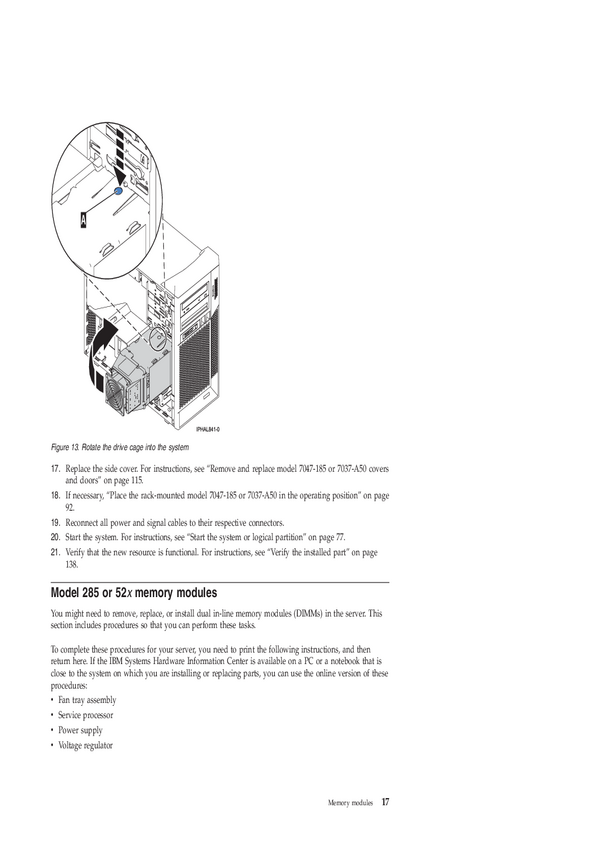 A

IPHAL841-0

Figure 13. Rotate the drive cage into the system

17. Replace the side cover. For instructions, see "Remove and replace model 7047-185 or 7037-A50 covers and doors" on page 115.
18. If necessary, "Place the rack-mounted model 7047-185 or 7037-A50 in the operating position" on page 92.
19. Reconnect all power and signal cables to their respective connectors.
20. Start the system. For instructions, see "Start the system or logical partition" on page 77.
21. Verify that the new resource is functional. For instructions, see "Verify the installed part" on page 138.

Model 285 or 52x memory modules

You might need to remove, replace, or install dual in-line memory modules (DIMMs) in the server. This section includes procedures so that you can perform these tasks.

To complete these procedures for your server, you need to print the following instructions, and then return here. If the IBM Systems Hardware Information Center is available on a PC or a notebook that is close to the system on which you are installing or replacing parts, you can use the online version of these procedures:
• Fan tray assembly
• Service processor
• Power supply
• Voltage regulator

Memory modules 17